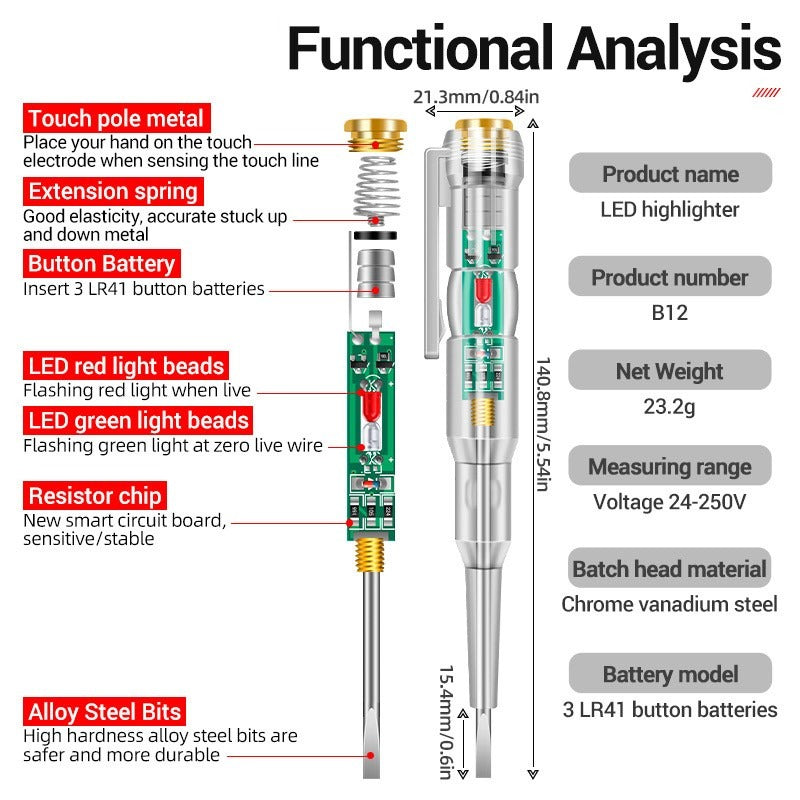 Functional Analysis

Touch pole metal
Place your hand on the touch electrode when sensing the touch line

Extension spring
Good elasticity, accurate stuck up and down metal

Button Battery
Insert 3 LR41 button batteries

LED red light beads
Flashing red light when live

LED green light beads
Flashing green light at zero live wire

Resistor chip
New smart circuit board, sensitive/stable

Alloy Steel Bits
High hardness alloy steel bits are safer and more durable

21.3mm/0.84in

140.8mm/5.54in

15.4mm/0.6in

Product name
LED highlighter

Product number
B12

Net Weight
23.2g

Measuring range
Voltage 24-250V

Batch head material
Chrome vanadium steel

Battery model
3 LR41 button batteries